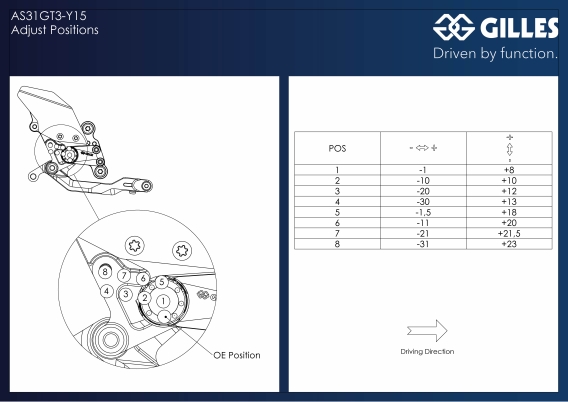 AS31GT3-Y15
Adjust Positions

GILLES
Driven by function.

8
7
6
5
4
3
2
1

OE Position

| POS | - ⇔ + | + ⇕ - |
|---|---|---|
| 1 | -1 | +8 |
| 2 | -10 | +10 |
| 3 | -20 | +12 |
| 4 | -30 | +13 |
| 5 | -1,5 | +18 |
| 6 | -11 | +20 |
| 7 | -21 | +21,5 |
| 8 | -31 | +23 |

Driving Direction