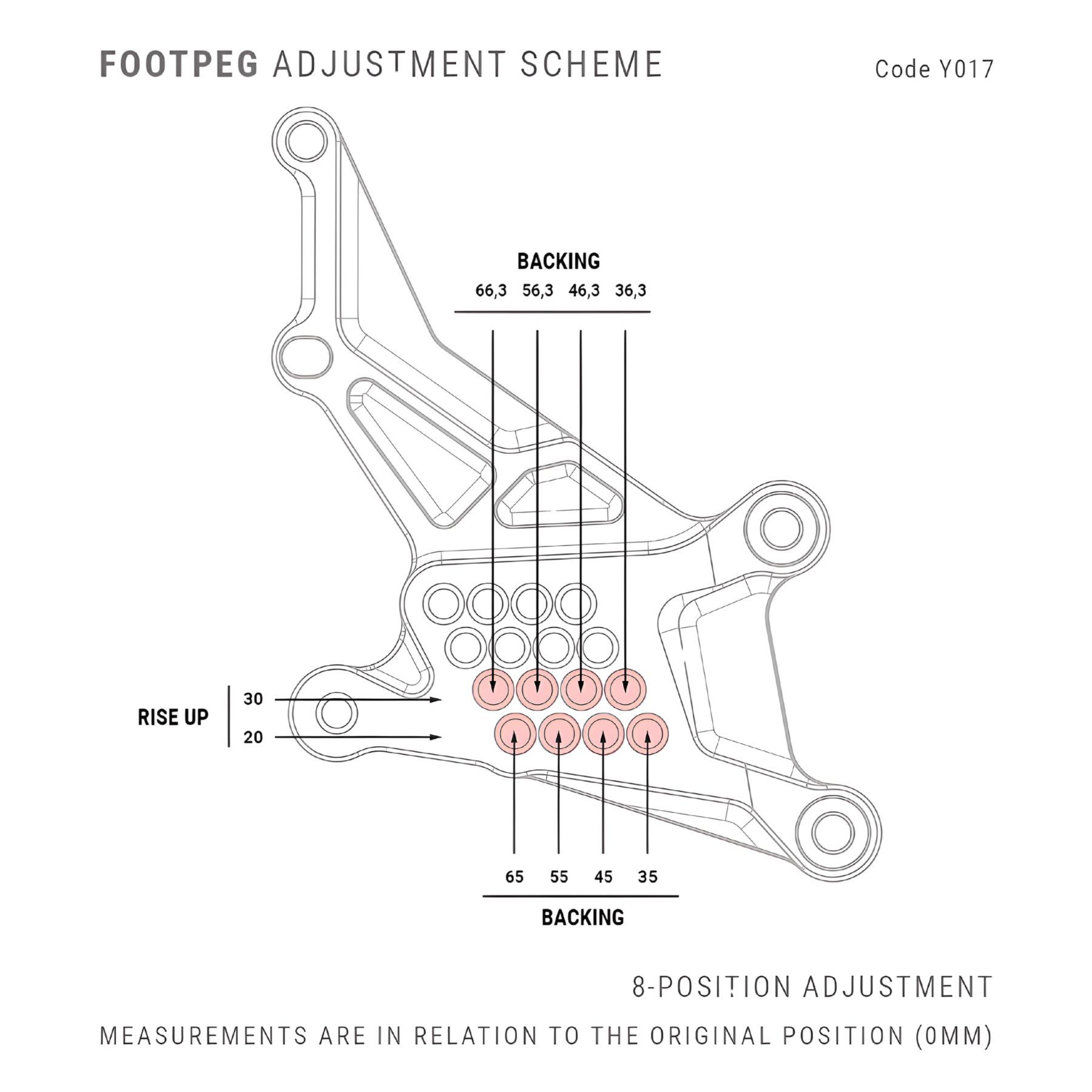 FOOTPEG ADJUSTMENT SCHEME

Code Y017

BACKING

66,3 56,3 46,3 36,3

RISE UP

30

20

65 55 45 35

BACKING

8-POSITION ADJUSTMENT

MEASUREMENTS ARE IN RELATION TO THE ORIGINAL POSITION (0MM)