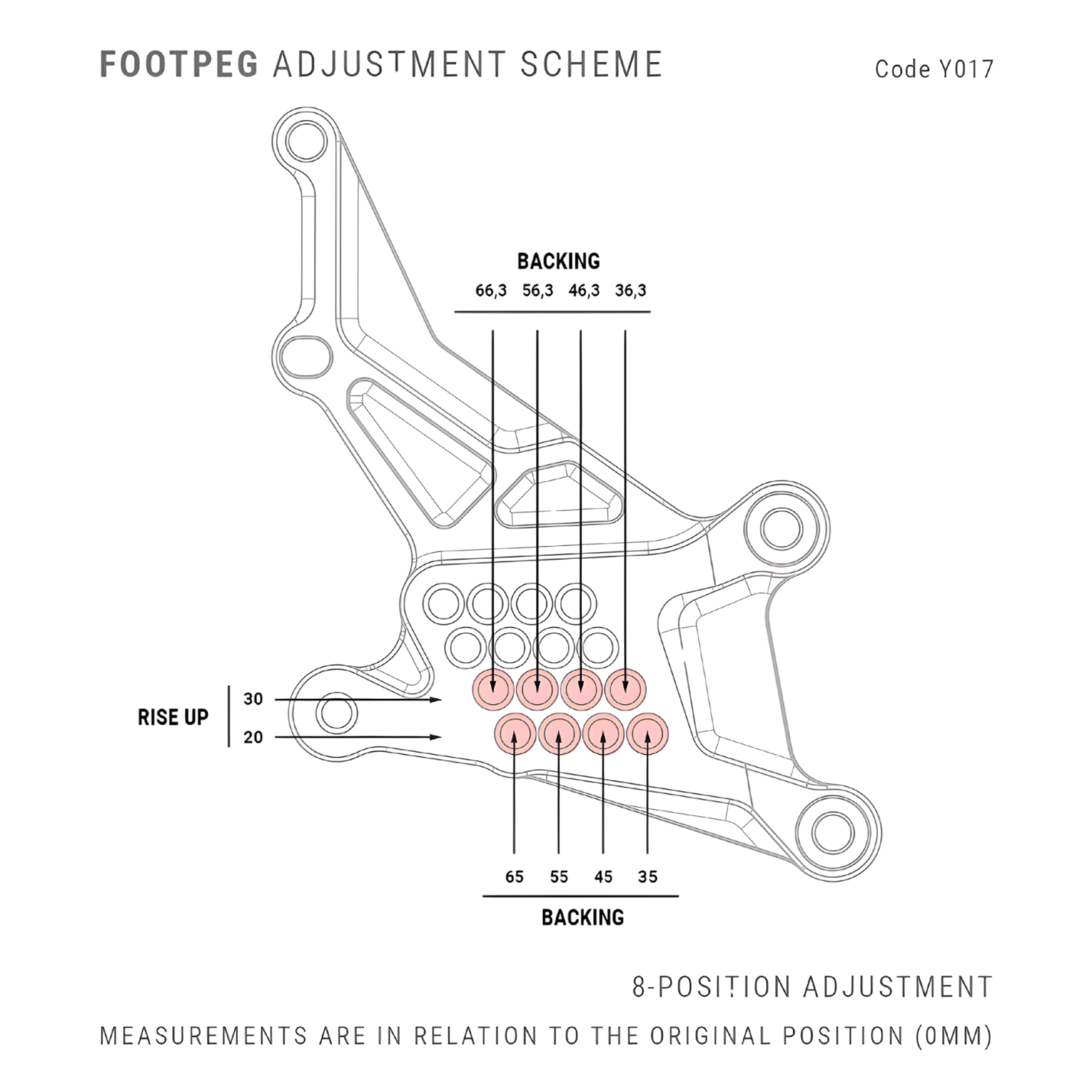 FOOTPEG ADJUSTMENT SCHEME

Code Y017

BACKING

66,3 56,3 46,3 36,3

RISE UP

30

20

65 55 45 35

BACKING

8-POSITION ADJUSTMENT

MEASUREMENTS ARE IN RELATION TO THE ORIGINAL POSITION (0MM)